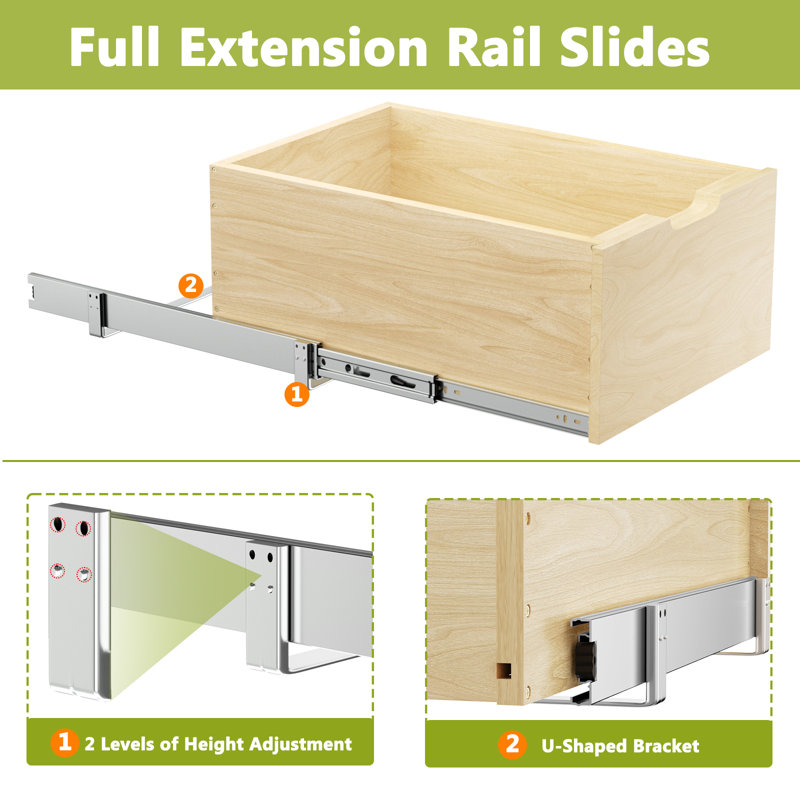 Full Extension Rail Slides

2

1

1 2 Levels of Height Adjustment

2 U-Shaped Bracket